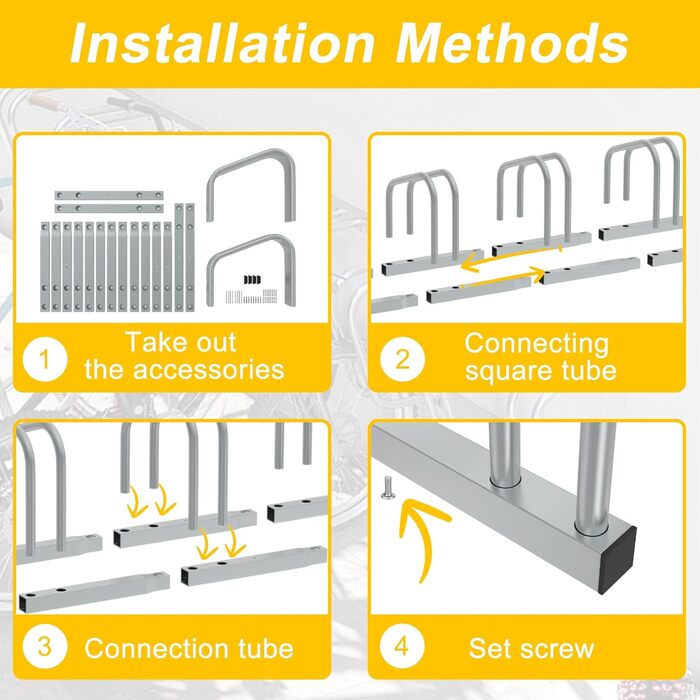 Installation Methods

1 Take out the accessories

2 Connecting square tube

3 Connection tube

4 Set screw