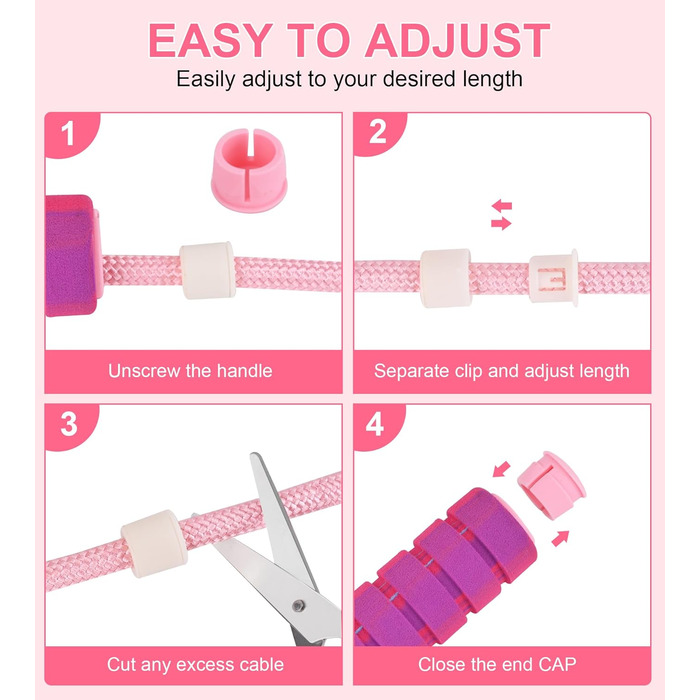 EASY TO ADJUST

Easily adjust to your desired length

1

Unscrew the handle

2

Separate clip and adjust length

3

Cut any excess cable

4

Close the end CAP