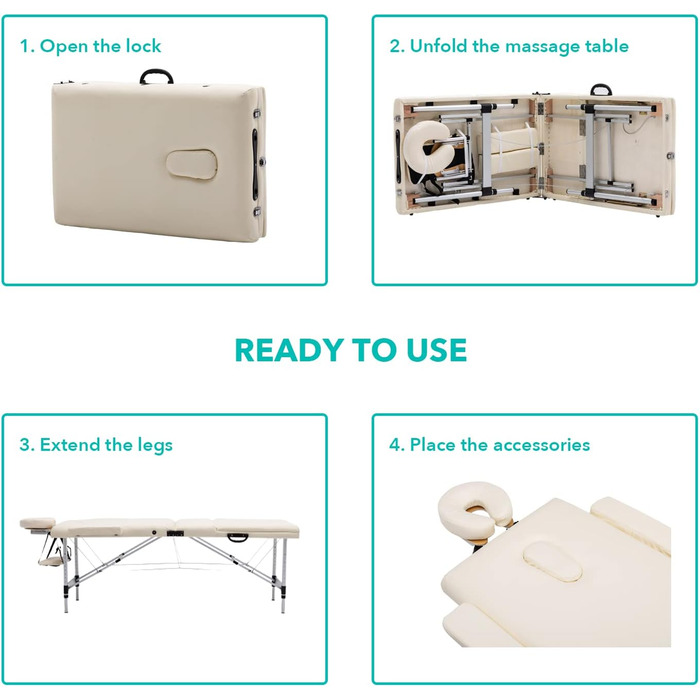 1. Open the lock

2. Unfold the massage table

READY TO USE

3. Extend the legs

4. Place the accessories