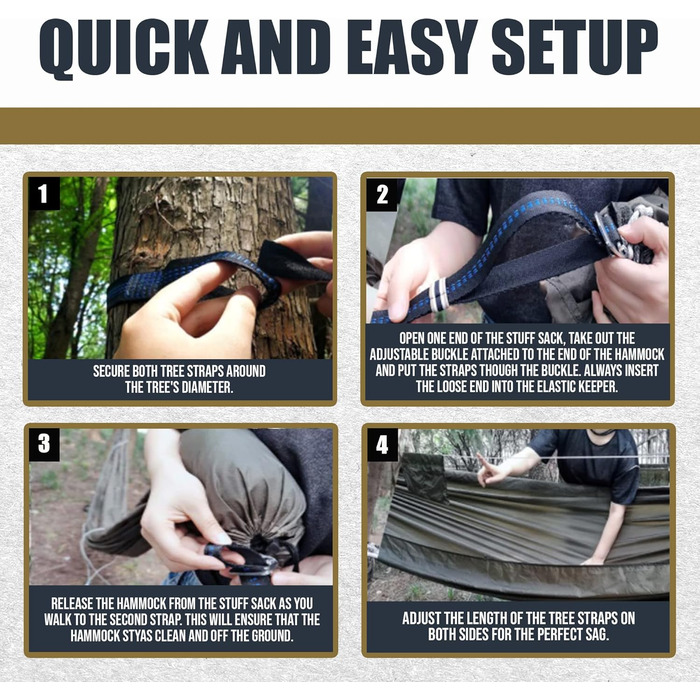 QUICK AND EASY SETUP

1

SECURE BOTH TREE STRAPS AROUND THE TREE'S DIAMETER.

2

OPEN ONE END OF THE STUFF SACK, TAKE OUT THE ADJUSTABLE BUCKLE ATTACHED TO THE END OF THE HAMMOCK AND PUT THE STRAPS THOUGH THE BUCKLE. ALWAYS INSERT THE LOOSE END INTO THE ELASTIC KEEPER.

3

RELEASE THE HAMMOCK FROM THE STUFF SACK AS YOU WALK TO THE SECOND STRAP. THIS WILL ENSURE THAT THE HAMMOCK STYAS CLEAN AND OFF THE GROUND.

4

ADJUST THE LENGTH OF THE TREE STRAPS ON BOTH SIDES FOR THE PERFECT SAG.