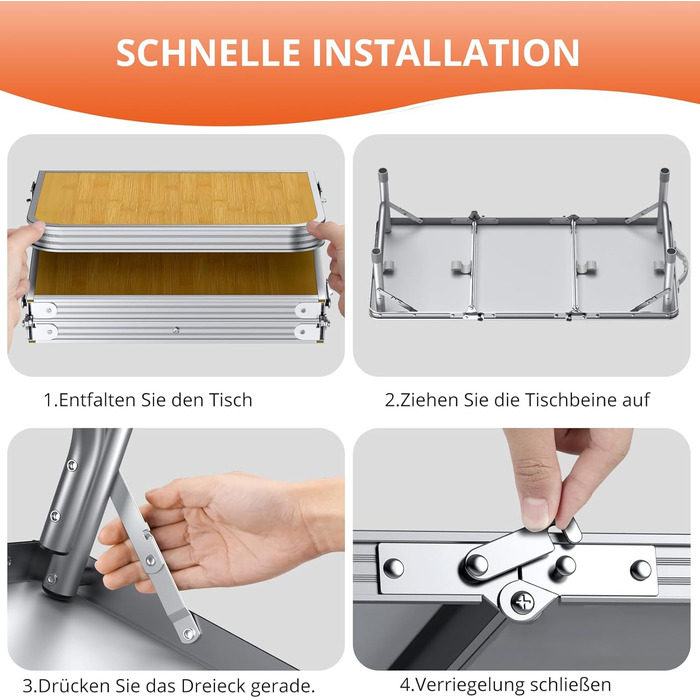 SCHNELLE INSTALLATION

1.Entfalten Sie den Tisch

2.Ziehen Sie die Tischbeine auf

3.Drücken Sie das Dreieck gerade.

4.Verriegelung schließen