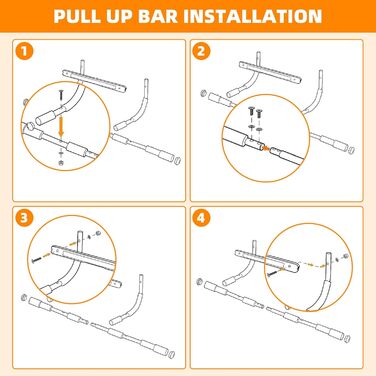 PULL UP BAR INSTALLATION

1

2

3

4