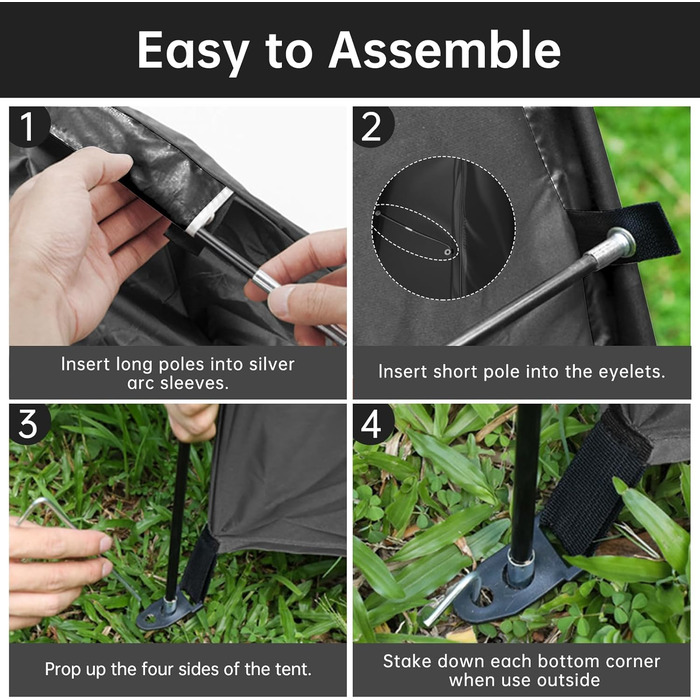 Easy to Assemble

1

Insert long poles into silver arc sleeves.

2

Insert short pole into the eyelets.

3

Prop up the four sides of the tent.

4

Stake down each bottom corner when use outside