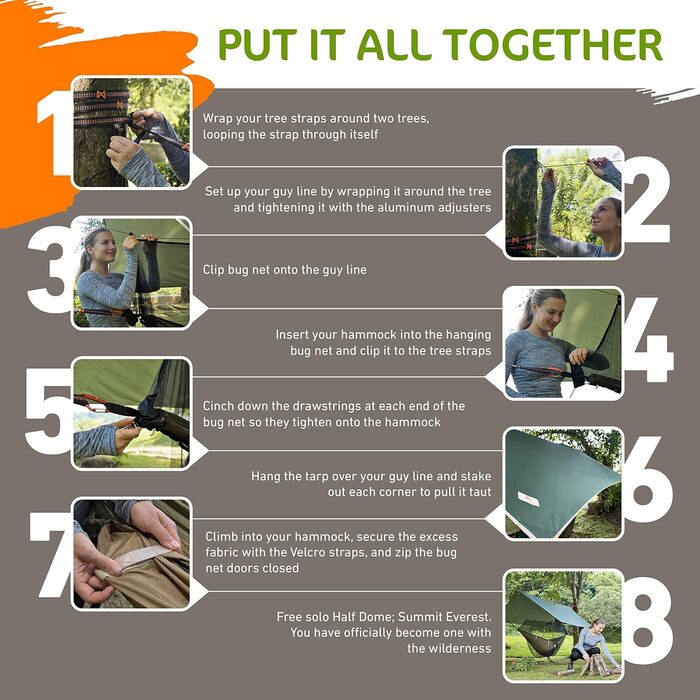 PUT IT ALL TOGETHER

1

Wrap your tree straps around two trees, looping the strap through itself

2

Set up your guy line by wrapping it around the tree and tightening it with the aluminum adjusters

3

Clip bug net onto the guy line

4

Insert your hammock into the hanging bug net and clip it to the tree straps

5

Cinch down the drawstrings at each end of the bug net so they tighten onto the hammock

6

Hang the tarp over your guy line and stake out each corner to pull it taut

7

Climb into your hammock, secure the excess fabric with the Velcro straps, and zip the bug net doors closed

8

Free solo Half Dome; Summit Everest. You have officially become one with the wilderness