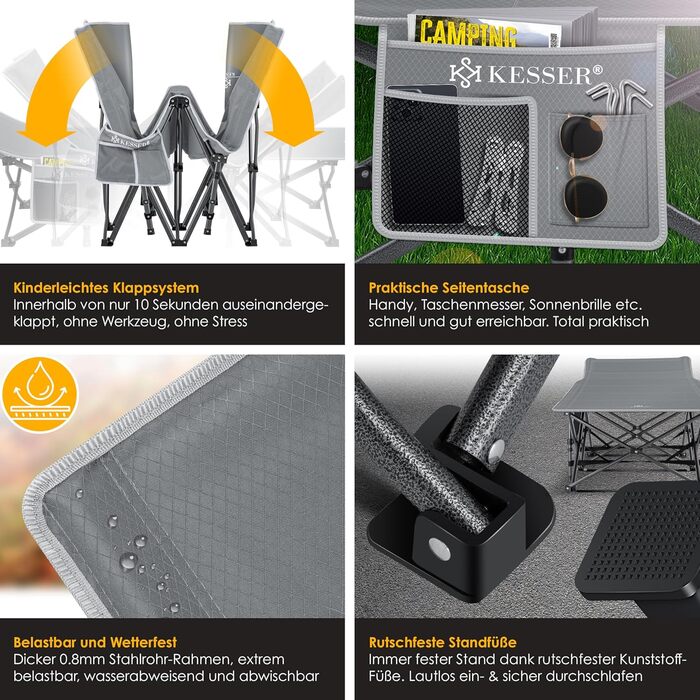 KESSER

CAMPING

KESSER®

Kinderleichtes Klappsystem
Innerhalb von nur 10 Sekunden auseinandergeklappt, ohne Werkzeug, ohne Stress

Praktische Seitentasche
Handy, Taschenmesser, Sonnenbrille etc. schnell und gut erreichbar. Total praktisch

Belastbar und Wetterfest
Dicker 0.8mm Stahlrohr-Rahmen, extrem belastbar, wasserabweisend und abwischbar

Rutschfeste Standfüße
Immer fester Stand dank rutschfester Kunststoff-Füße. Lautlos ein- & sicher durchschlafen