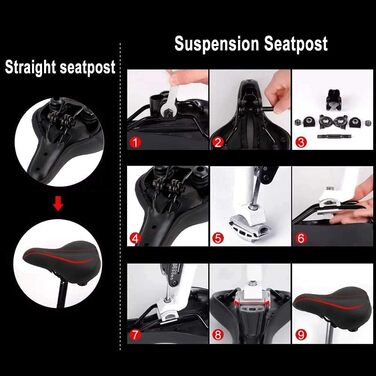 Straight seatpost

Suspension Seatpost

1
2
3
4
5
6
7
8
9