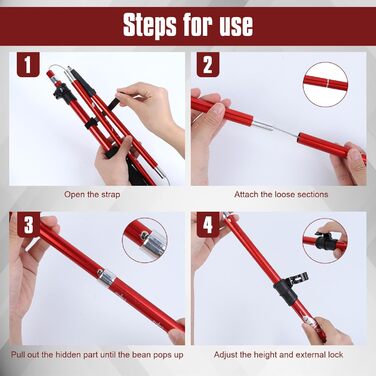 Steps for use

1

Open the strap

2

Attach the loose sections

3

Pull out the hidden part until the bean pops up

4

Adjust the height and external lock