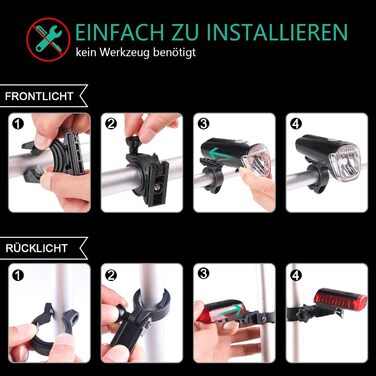 EINFACH ZU INSTALLIEREN
kein Werkzeug benötigt

FRONTLICHT

1
2
3
4

RÜCKLICHT

1
2
3
4