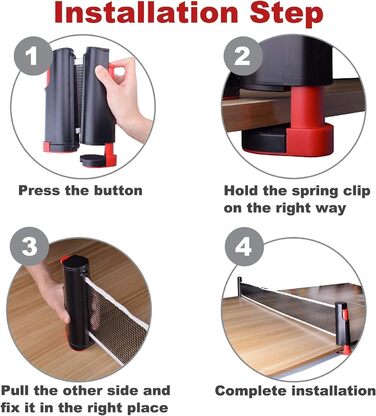 Installation Step

1

Press the button

2

Hold the spring clip on the right way

3

Pull the other side and fix it in the right place

4

Complete installation