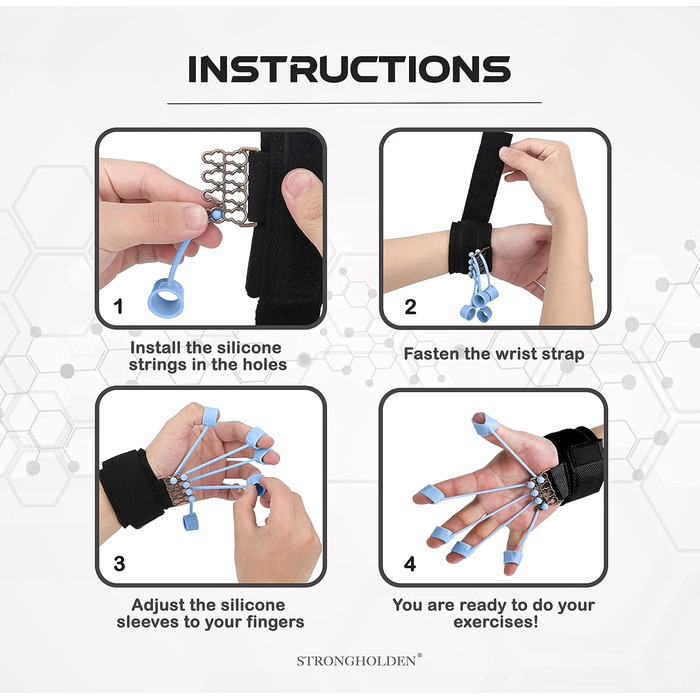 INSTRUCTIONS

1

Install the silicone strings in the holes

2

Fasten the wrist strap

3

Adjust the silicone sleeves to your fingers

4

You are ready to do your exercises!

STRONGHOLDEN®