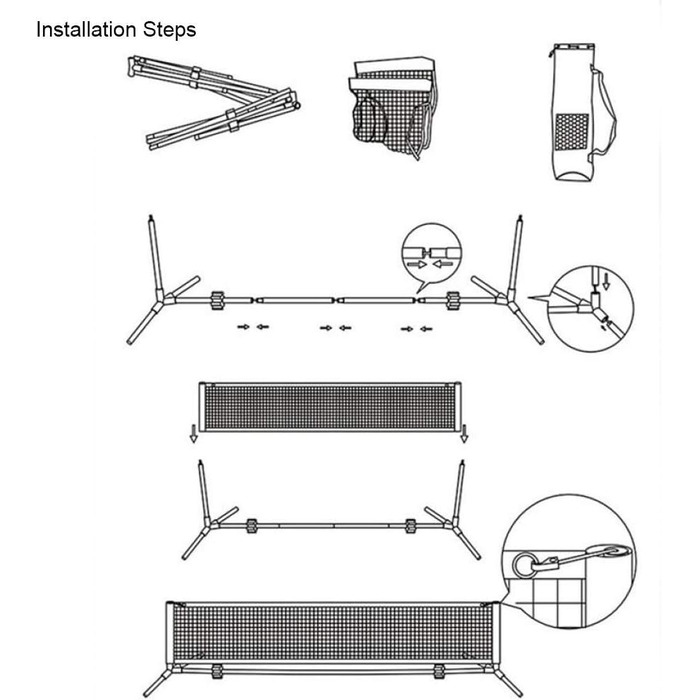 Installation Steps