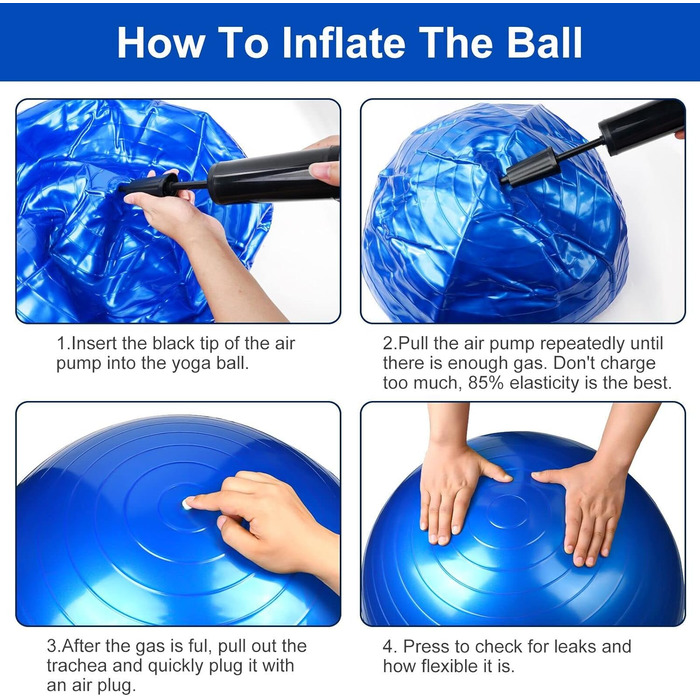 How To Inflate The Ball

1.Insert the black tip of the air pump into the yoga ball.

2.Pull the air pump repeatedly until there is enough gas. Don't charge too much, 85% elasticity is the best.

3.After the gas is ful, pull out the trachea and quickly plug it with an air plug.

4. Press to check for leaks and how flexible it is.