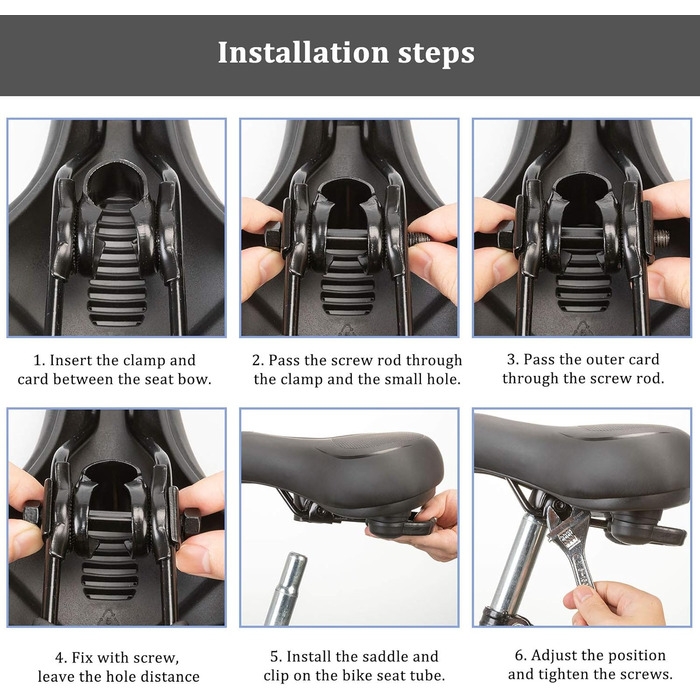 Installation steps

1. Insert the clamp and card between the seat bow.

2. Pass the screw rod through the clamp and the small hole.

3. Pass the outer card through the screw rod.

4. Fix with screw, leave the hole distance

5. Install the saddle and clip on the bike seat tube.

6. Adjust the position and tighten the screws.