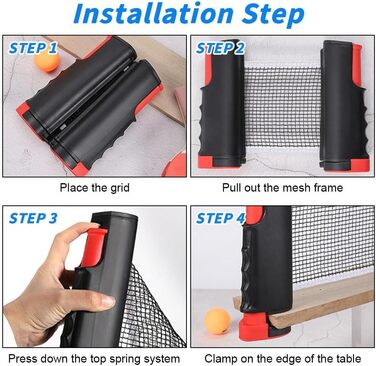 Installation Step

STEP 1

Place the grid

STEP 2

Pull out the mesh frame

STEP 3

Press down the top spring system

STEP 4

Clamp on the edge of the table