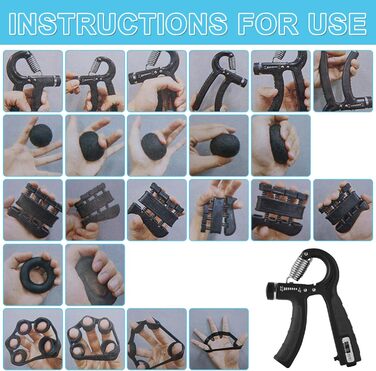 INSTRUCTIONS FOR USE