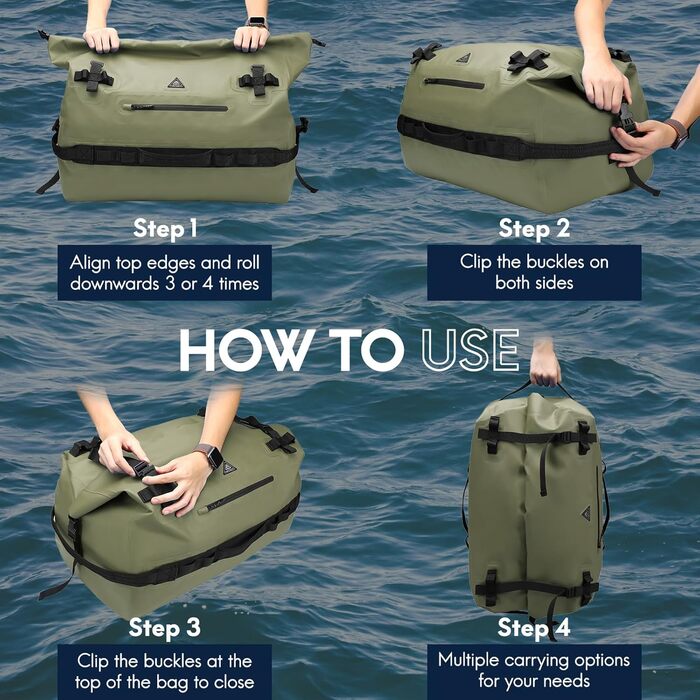 Step 1

Align top edges and roll downwards 3 or 4 times

Step 2

Clip the buckles on both sides

HOW TO USE

Step 3

Clip the buckles at the top of the bag to close

Step 4

Multiple carrying options for your needs