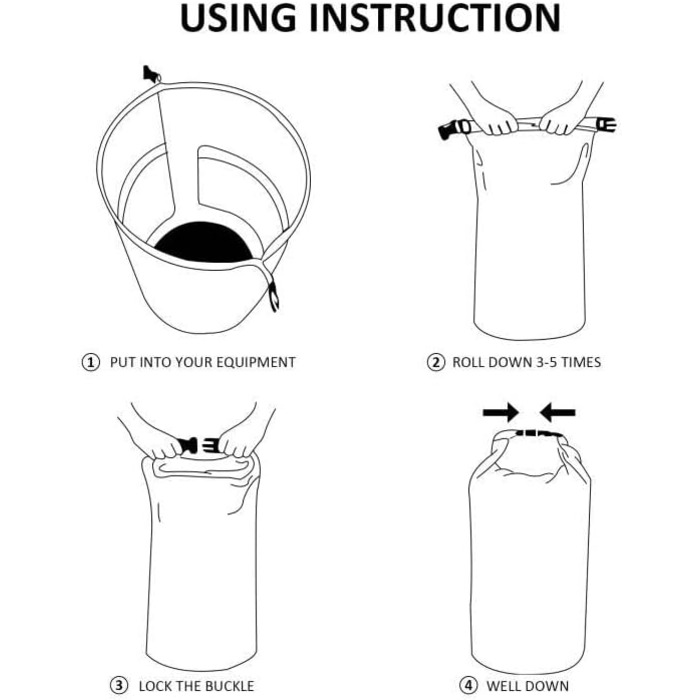 USING INSTRUCTION

① PUT INTO YOUR EQUIPMENT

② ROLL DOWN 3-5 TIMES

③ LOCK THE BUCKLE

④ WELL DOWN