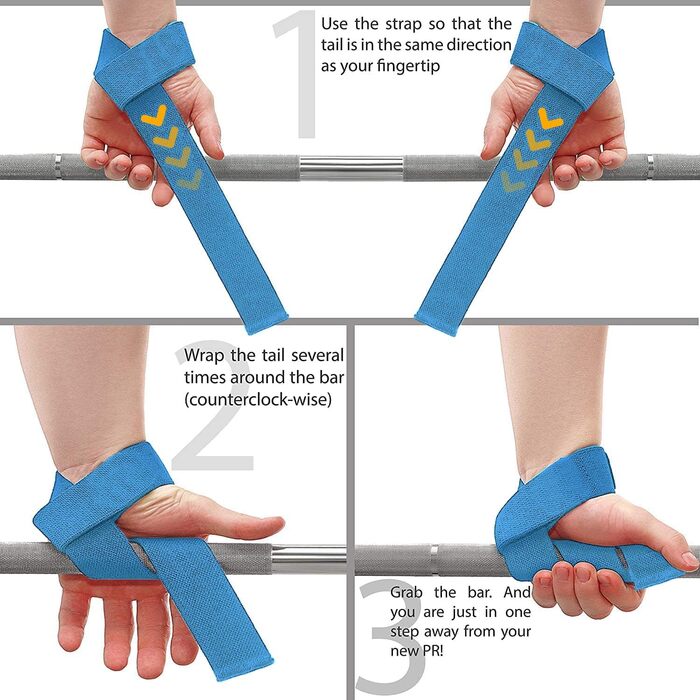 1

Use the strap so that the tail is in the same direction as your fingertip

2

Wrap the tail several times around the bar (counterclock-wise)

3

Grab the bar. And you are just in one step away from your new PR!