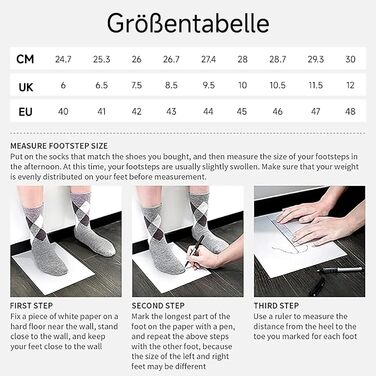 Größentabelle

| CM | 24.7 | 25.3 | 26 | 26.7 | 27.4 | 28 | 28.7 | 29.3 | 30 |
|---|---|---|---|---|---|---|---|---|---|
| UK | 6 | 6.5 | 7.5 | 8.5 | 9.5 | 10 | 10.5 | 11.5 | 12 |
| EU | 40 | 41 | 42 | 43 | 44 | 45 | 46 | 47 | 48 |

MEASURE FOOTSTEP SIZE
Put on the socks that match the shoes you bought, and then measure the size of your footsteps in the afternoon. At this time, your footsteps are usually slightly swollen. Make sure that your weight is evenly distributed on your feet before measurement.

FIRST STEP
Fix a piece of white paper on a hard floor near the wall, stand close to the wall, and keep your feet close to the wall

SECOND STEP
Mark the longest part of the foot on the paper with a pen, and repeat the above steps with the other foot, because the size of the left and right feet may be different

THIRD STEP
Use a ruler to measure the distance from the heel to the toe you marked for each foot