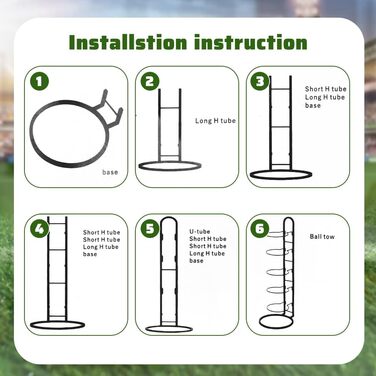 Installstion instruction

1

base

2

Long H tube

3

Short H tube
Long H tube
base

4

Short H tube
Short H tube
Long H tube
base

5

U-tube
Short H tube
Short H tube
Long H tube
base

6

Ball tow