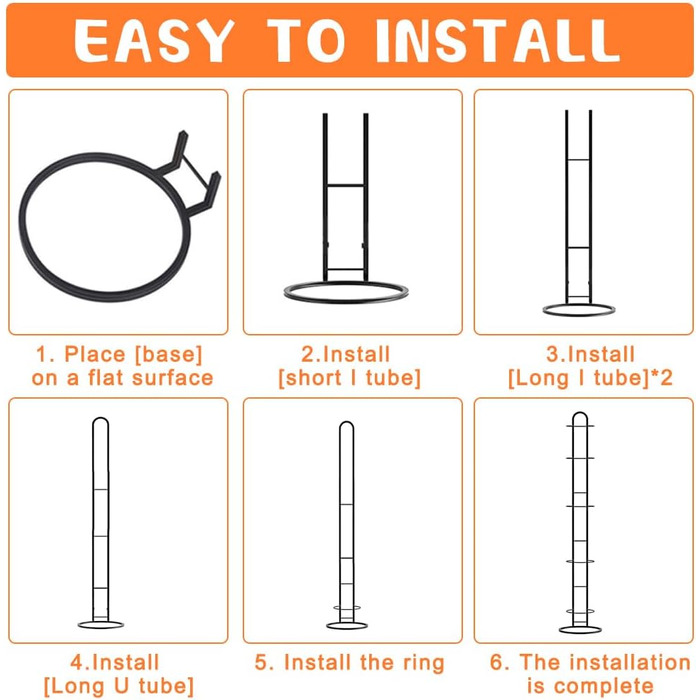 EASY TO INSTALL

1. Place [base] on a flat surface

2.Install [short I tube]

3.Install [Long I tube]*2

4.Install [Long U tube]

5. Install the ring

6. The installation is complete