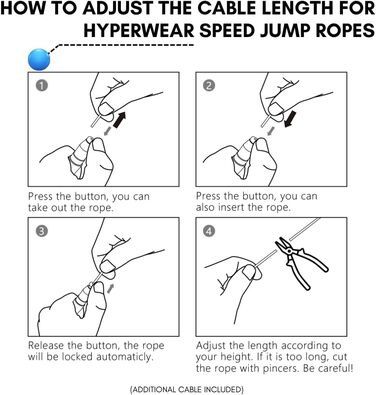 HOW TO ADJUST THE CABLE LENGTH FOR HYPERWEAR SPEED JUMP ROPES

1

Press the button, you can take out the rope.

2

Press the button, you can also insert the rope.

3

Release the button, the rope will be locked automaticly.

4

Adjust the length according to your height. If it is too long, cut the rope with pincers. Be careful!

(ADDITIONAL CABLE INCLUDED)