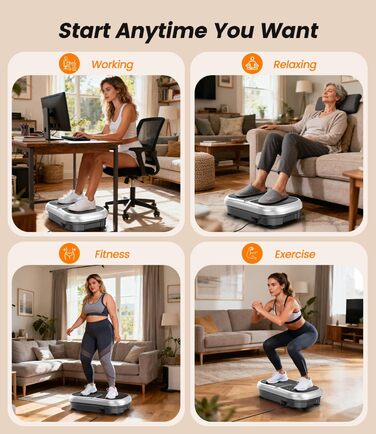 Start Anytime You Want

Working

Relaxing

Fitness

Exercise