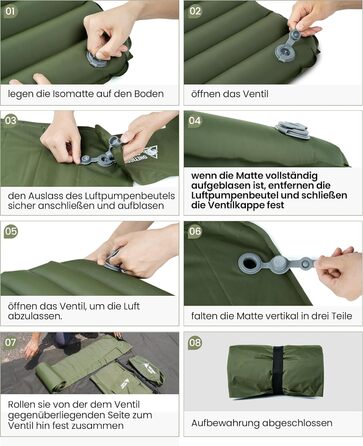 01

legen die Isomatte auf den Boden

02

öffnen das Ventil

03

den Auslass des Luftpumpenbeutels sicher anschließen und aufblasen

04

wenn die Matte vollständig aufgeblasen ist, entfernen die Luftpumpenbeutel und schließen die Ventilkappe fest

05

öffnen das Ventil, um die Luft abzulassen.

06

falten die Matte vertikal in drei Teile

07

Rollen sie von der dem Ventil gegenüberliegenden Seite zum Ventil hin fest zusammen

08

Aufbewahrung abgeschlossen