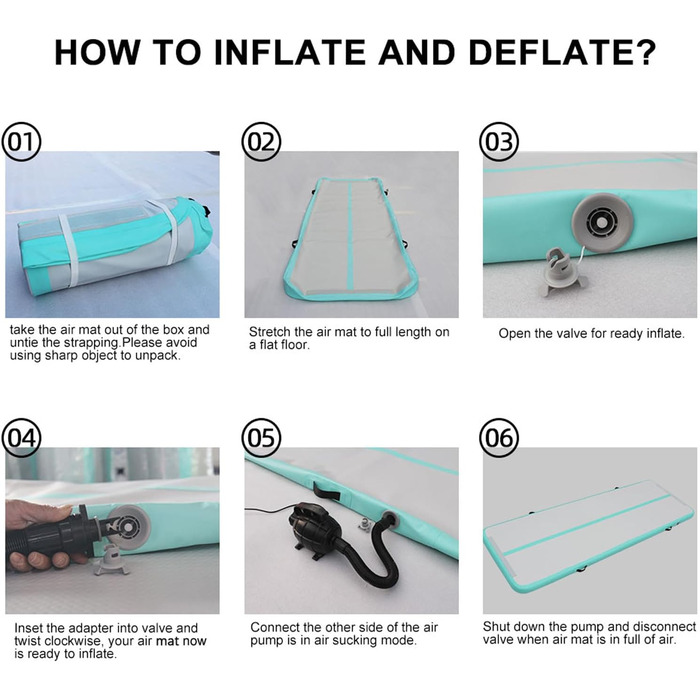 HOW TO INFLATE AND DEFLATE?

01

take the air mat out of the box and untie the strapping.Please avoid using sharp object to unpack.

02

Stretch the air mat to full length on a flat floor.

03

Open the valve for ready inflate.

04

Inset the adapter into valve and twist clockwise, your air mat now is ready to inflate.

05

Connect the other side of the air pump is in air sucking mode.

06

Shut down the pump and disconnect valve when air mat is in full of air.