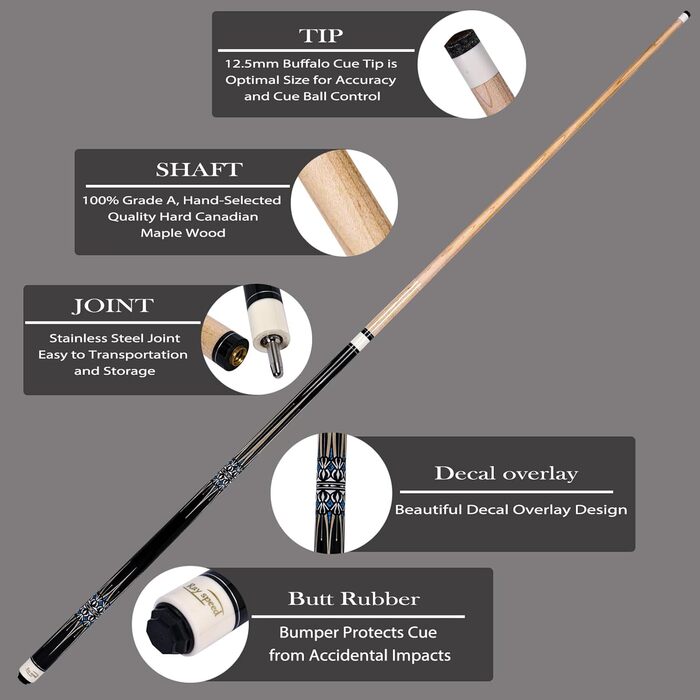 TIP

12.5mm Buffalo Cue Tip is Optimal Size for Accuracy and Cue Ball Control

SHAFT

100% Grade A, Hand-Selected Quality Hard Canadian Maple Wood

JOINT

Stainless Steel Joint Easy to Transportation and Storage

Decal overlay

Beautiful Decal Overlay Design

Ray speed

Butt Rubber

Bumper Protects Cue from Accidental Impacts