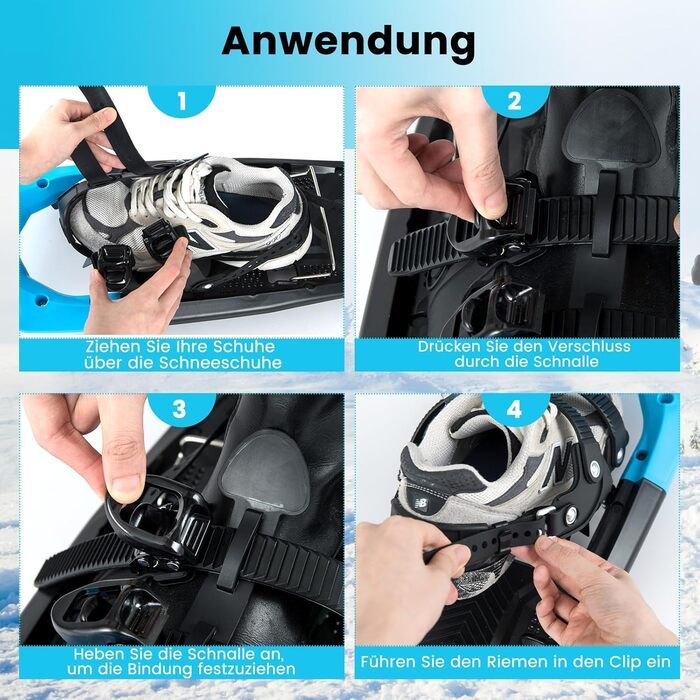 Anwendung

1

Ziehen Sie Ihre Schuhe über die Schneeschuhe

2

Drücken Sie den Verschluss durch die Schnalle

3

Heben Sie die Schnalle an, um die Bindung festzuziehen

4

Führen Sie den Riemen in den Clip ein