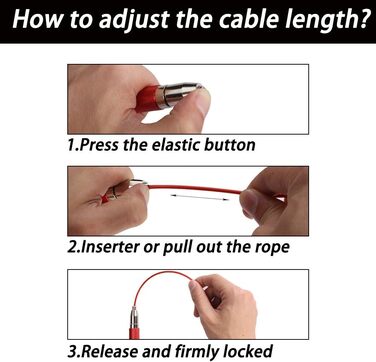 How to adjust the cable length?

1.Press the elastic button

2.Inserter or pull out the rope

3.Release and firmly locked