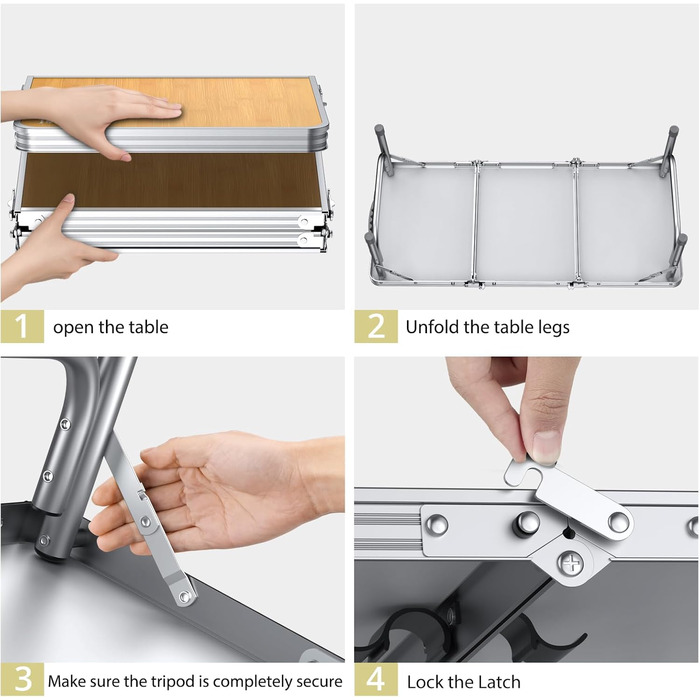 1 open the table

2 Unfold the table legs

3 Make sure the tripod is completely secure

4 Lock the Latch