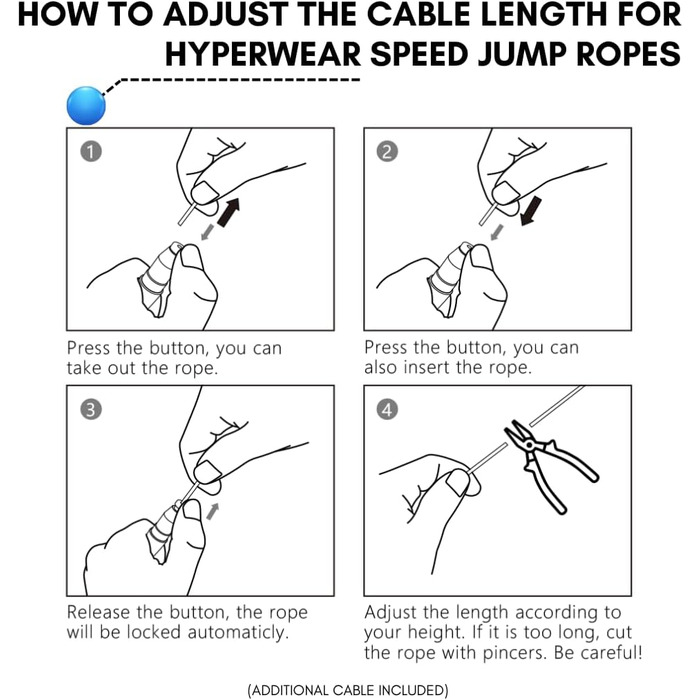 HOW TO ADJUST THE CABLE LENGTH FOR HYPERWEAR SPEED JUMP ROPES

1

Press the button, you can take out the rope.

2

Press the button, you can also insert the rope.

3

Release the button, the rope will be locked automaticly.

4

Adjust the length according to your height. If it is too long, cut the rope with pincers. Be careful!

(ADDITIONAL CABLE INCLUDED)