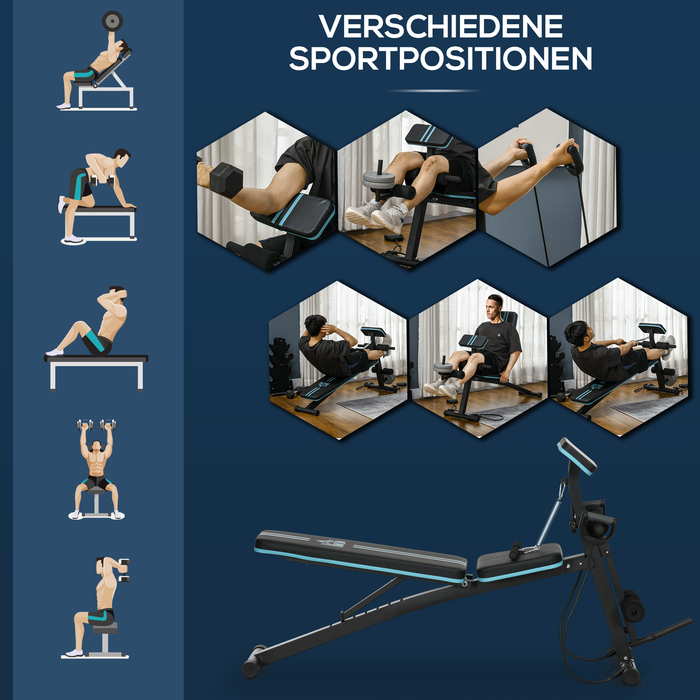 VERSCHIEDENE SPORTPOSITIONEN