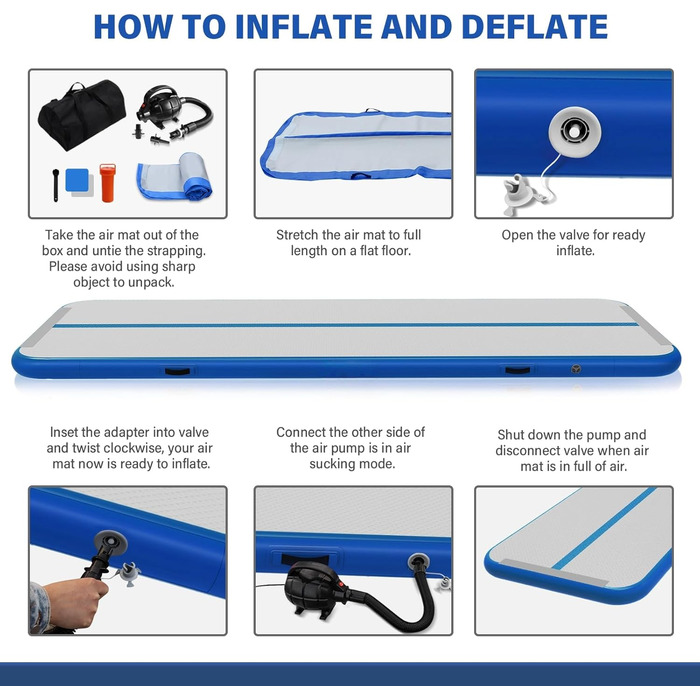 HOW TO INFLATE AND DEFLATE

Take the air mat out of the box and untie the strapping. Please avoid using sharp object to unpack.

Stretch the air mat to full length on a flat floor.

Open the valve for ready inflate.

Inset the adapter into valve and twist clockwise, your air mat now is ready to inflate.

Connect the other side of the air pump is in air sucking mode.

Shut down the pump and disconnect valve when air mat is in full of air.