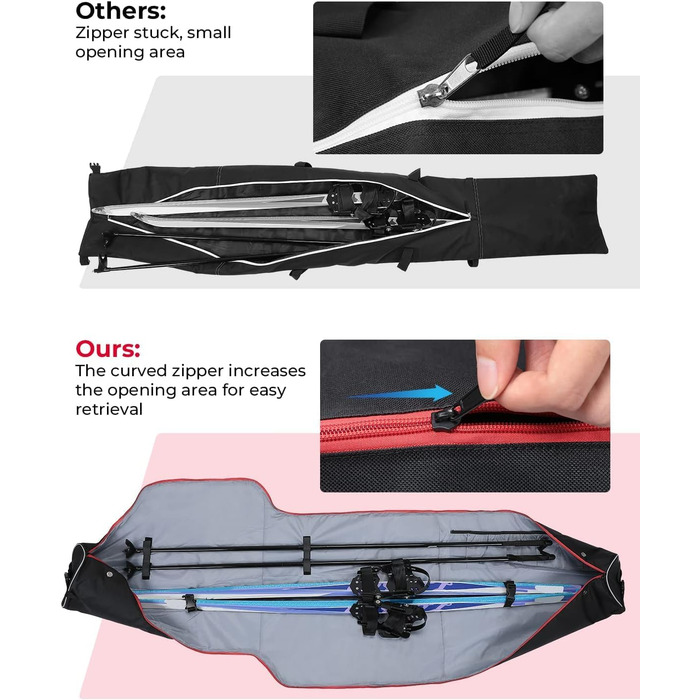 Others:
Zipper stuck, small opening area

Ours:
The curved zipper increases the opening area for easy retrieval