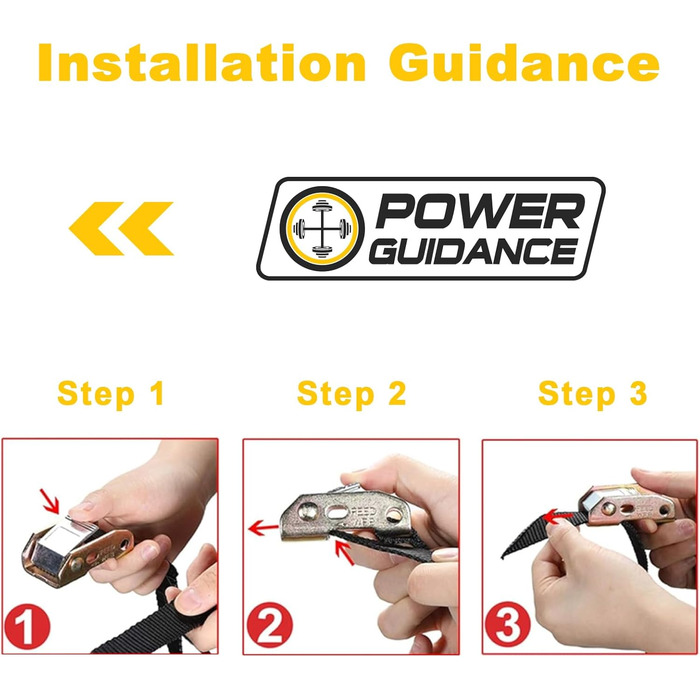 Installation Guidance

POWER GUIDANCE

Step 1

Step 2

Step 3

1

2

3