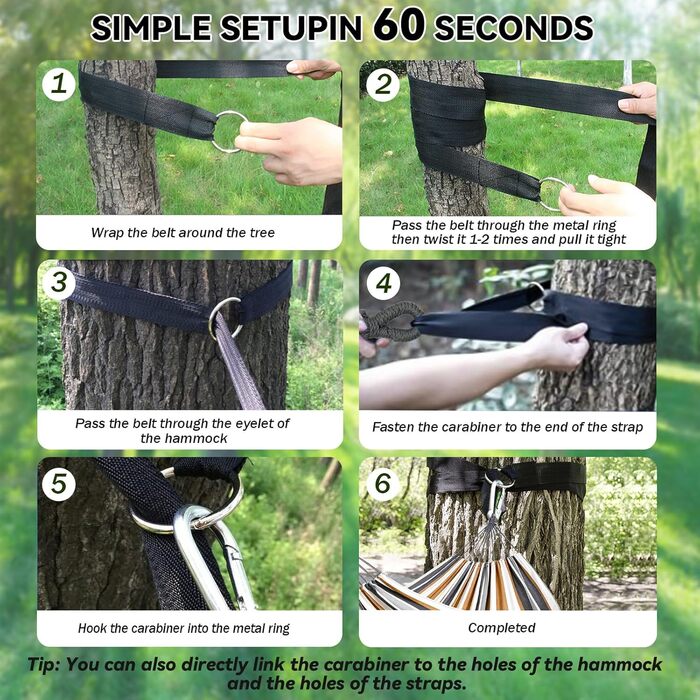 SIMPLE SETUPIN 60 SECONDS

1
Wrap the belt around the tree

2
Pass the belt through the metal ring then twist it 1-2 times and pull it tight

3
Pass the belt through the eyelet of the hammock

4
Fasten the carabiner to the end of the strap

5
Hook the carabiner into the metal ring

6
Completed

Tip: You can also directly link the carabiner to the holes of the hammock and the holes of the straps.