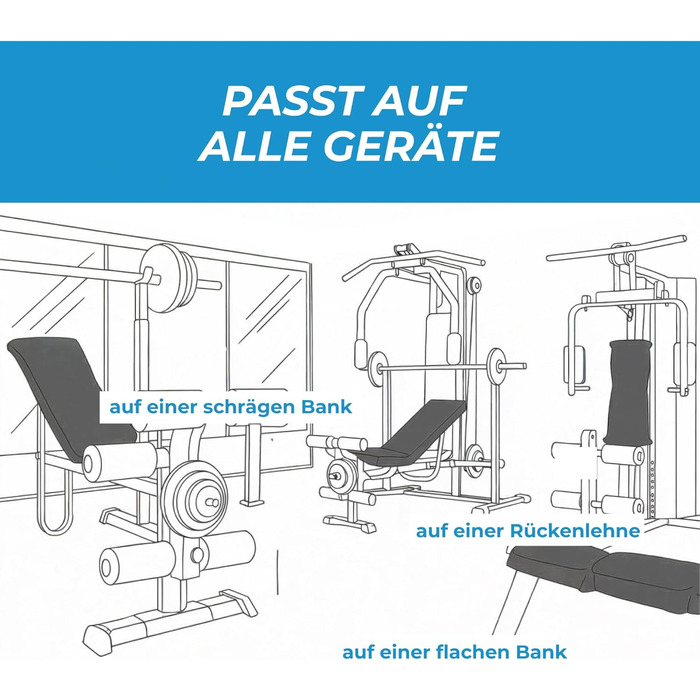 PASST AUF
ALLE GERÄTE

auf einer schrägen Bank

auf einer Rückenlehne

auf einer flachen Bank