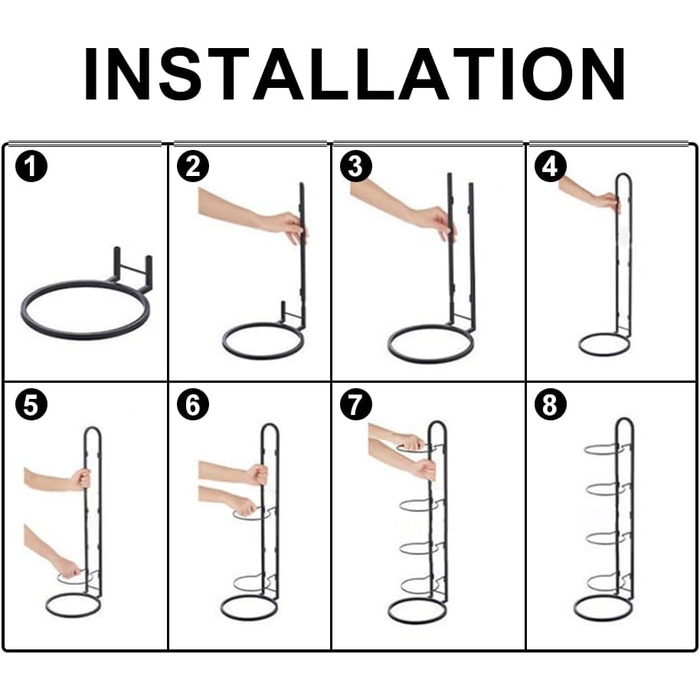 INSTALLATION

1

2

3

4

5

6

7

8