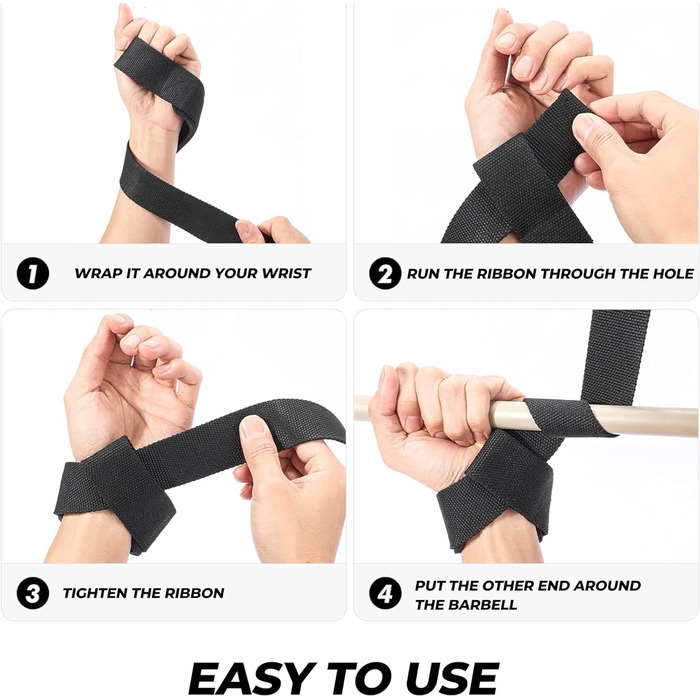 1 WRAP IT AROUND YOUR WRIST

2 RUN THE RIBBON THROUGH THE HOLE

3 TIGHTEN THE RIBBON

4 PUT THE OTHER END AROUND THE BARBELL

EASY TO USE