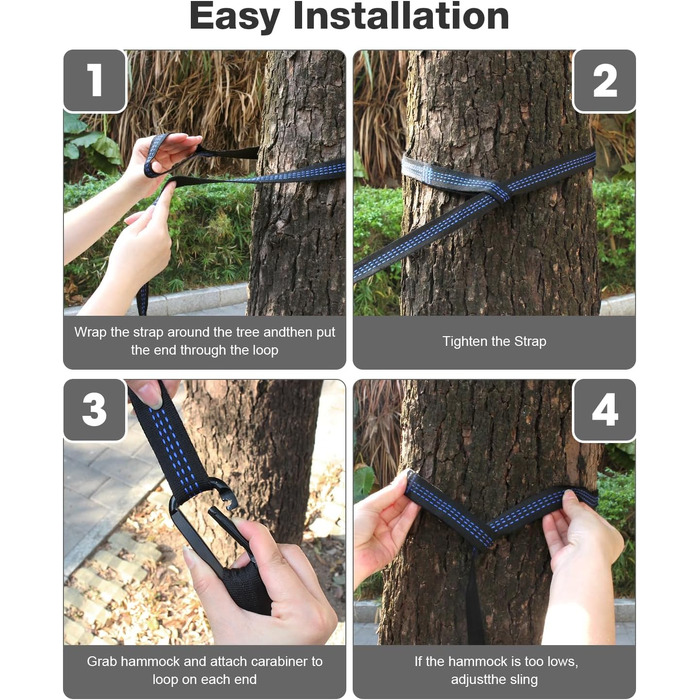 Easy Installation

1

Wrap the strap around the tree andthen put the end through the loop

2

Tighten the Strap

3

Grab hammock and attach carabiner to loop on each end

4

If the hammock is too lows, adjustthe sling