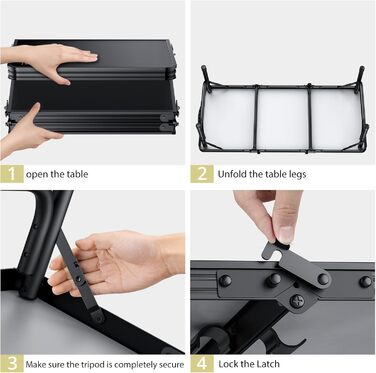 1 open the table

2 Unfold the table legs

3 Make sure the tripod is completely secure

4 Lock the Latch