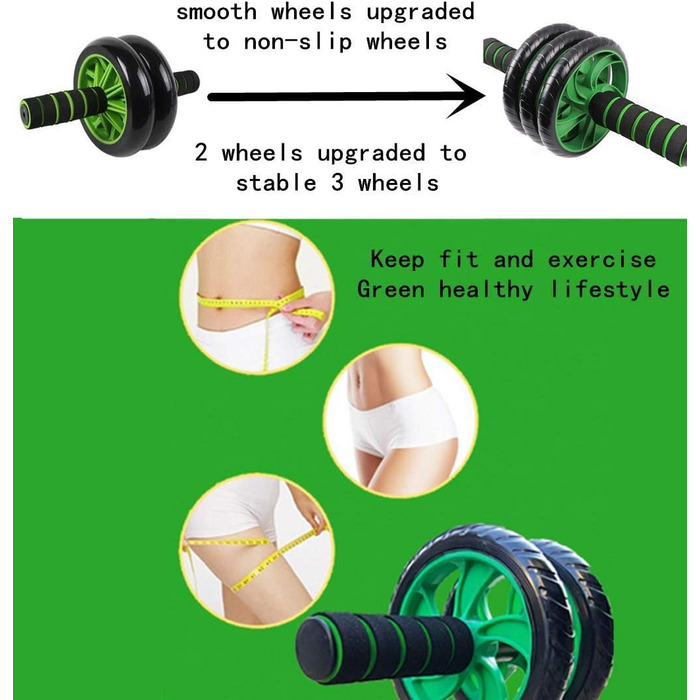 smooth wheels upgraded to non-slip wheels

2 wheels upgraded to stable 3 wheels

Keep fit and exercise
Green healthy lifestyle