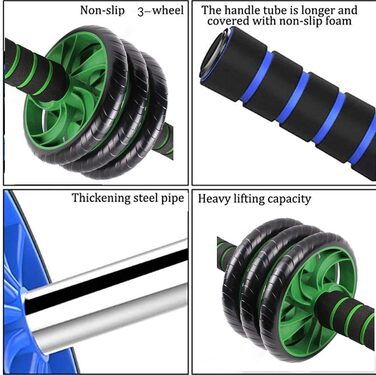 Non-slip 3–wheel

The handle tube is longer and covered with non-slip foam

Thickening steel pipe

Heavy lifting capacity