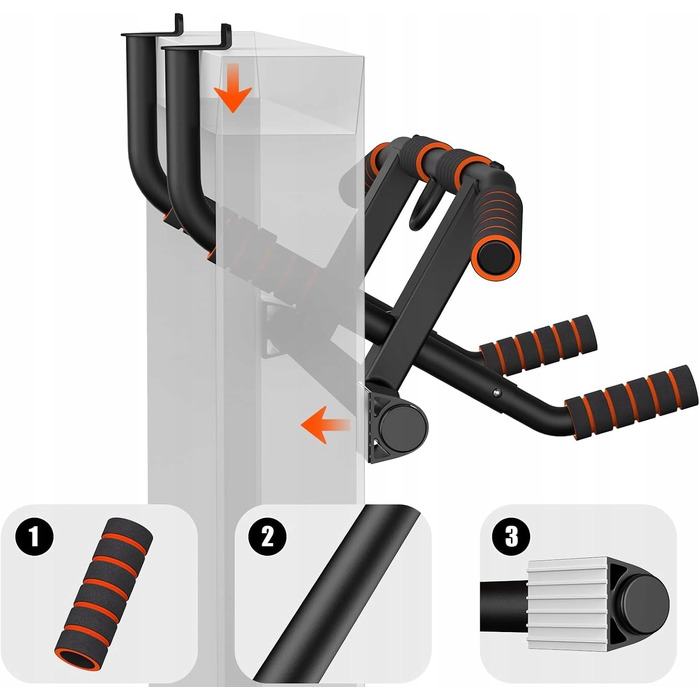 1

2

3