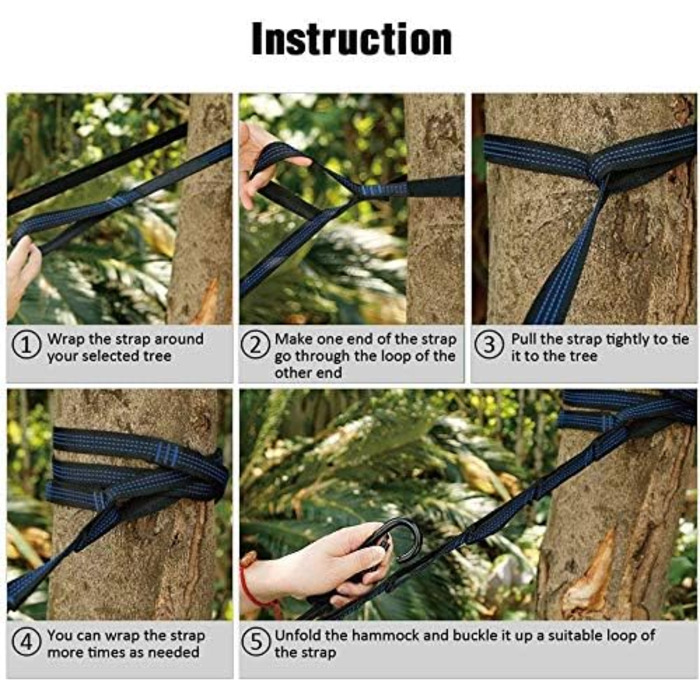 Instruction

① Wrap the strap around your selected tree

② Make one end of the strap go through the loop of the other end

③ Pull the strap tightly to tie it to the tree

④ You can wrap the strap more times as needed

⑤ Unfold the hammock and buckle it up a suitable loop of the strap