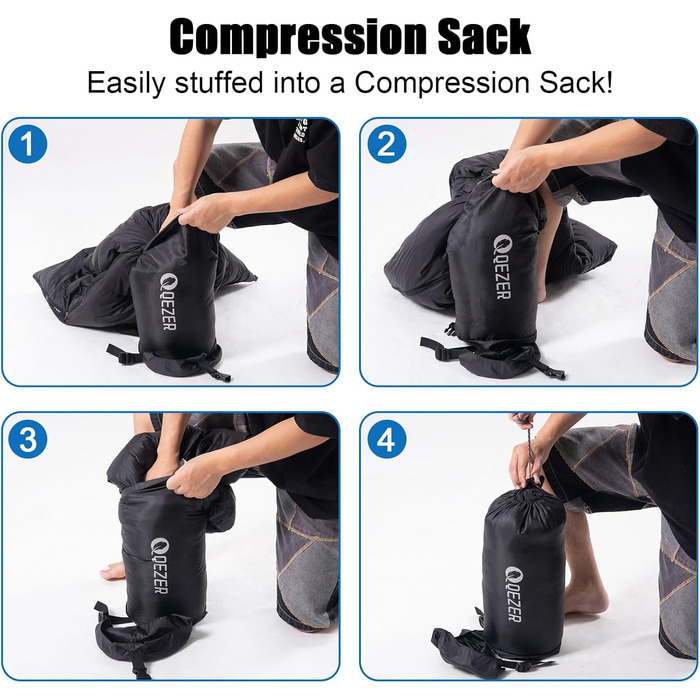 Compression Sack

Easily stuffed into a Compression Sack!

1

QEZER

2

QEZER

3

QEZER

4

QEZER