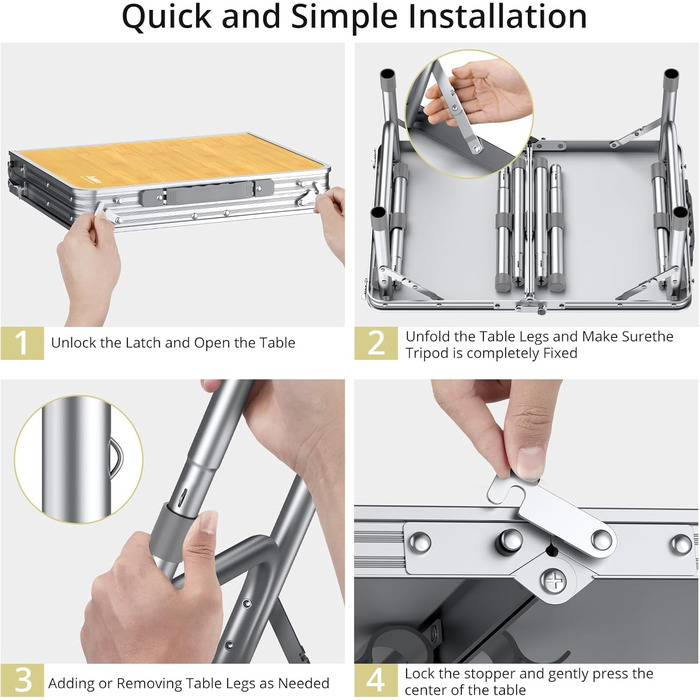 Quick and Simple Installation

1 Unlock the Latch and Open the Table

2 Unfold the Table Legs and Make Surethe Tripod is completely Fixed

3 Adding or Removing Table Legs as Needed

4 Lock the stopper and gently press the center of the table